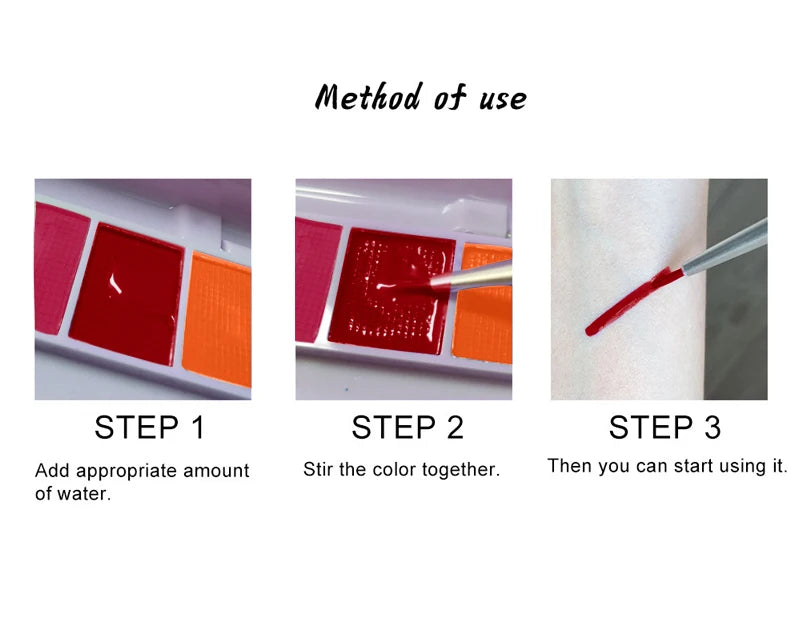 Method of use

STEP 1

Add appropriate amount of water.

STEP 2

Stir the color together.

STEP 3

Then you can start using it.